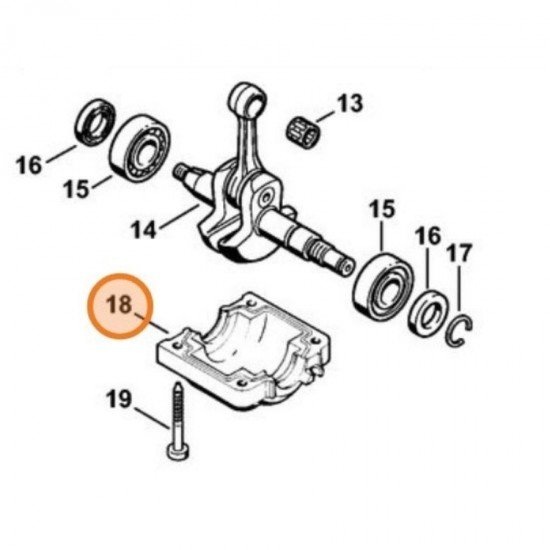 13
16
15
14
15
16
17
18
19